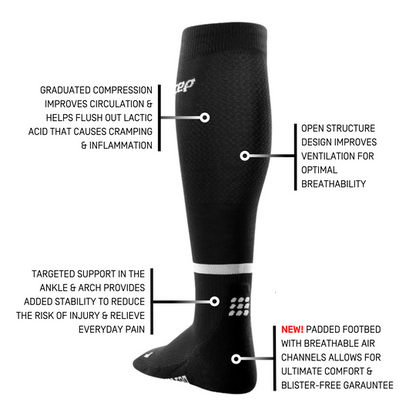 cep

GRADUATED COMPRESSION IMPROVES CIRCULATION & HELPS FLUSH OUT LACTIC ACID THAT CAUSES CRAMPING & INFLAMMATION

OPEN STRUCTURE DESIGN IMPROVES VENTILATION FOR OPTIMAL BREATHABILITY

TARGETED SUPPORT IN THE ANKLE & ARCH PROVIDES ADDED STABILITY TO REDUCE THE RISK OF INJURY & RELIEVE EVERYDAY PAIN

NEW! PADDED FOOTBED WITH BREATHABLE AIR CHANNELS ALLOWS FOR ULTIMATE COMFORT & BLISTER-FREE GARAUNTEE